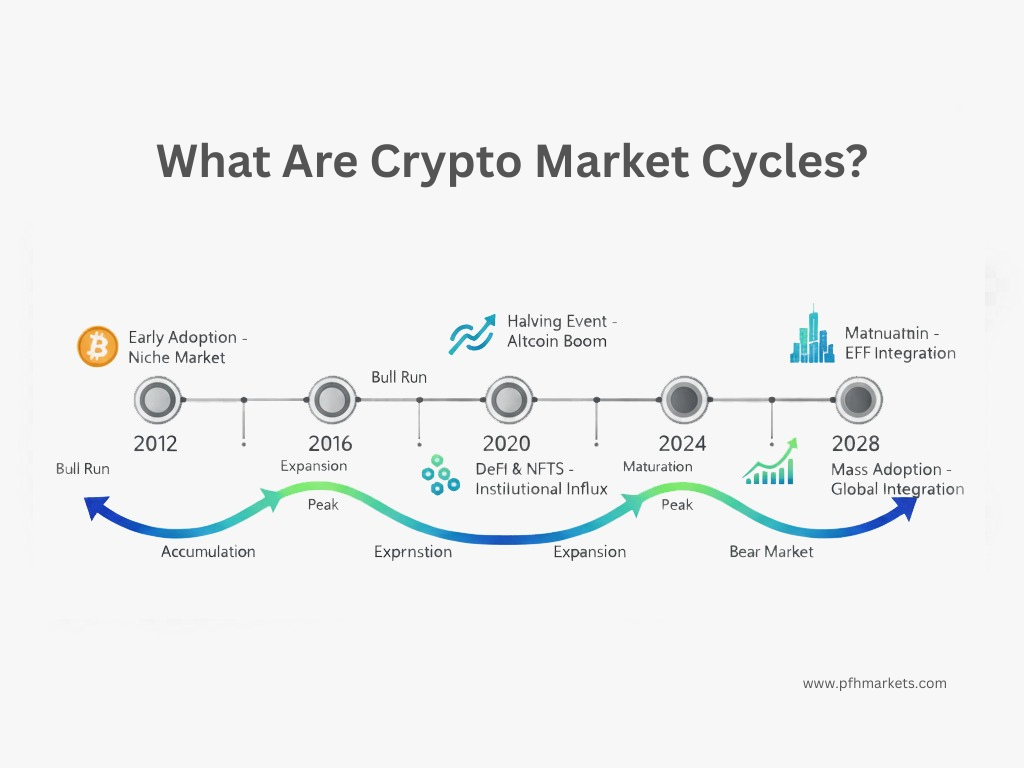 What Are Crypto Market Cycles?

Early Adoption - Niche Market

Halving Event - Altcoin Boom

Matnuatnin - EFF Integration

Bull Run

2012

2016

2020

2024

2028

Bull Run

Expansion

DeFI & NFTS - Instilutional Influx

Maturation

Mass Adoption - Global Integration

Peak

Peak

Accumulation

Exprnstion

Expansion

Bear Market

www.pfhmarkets.com